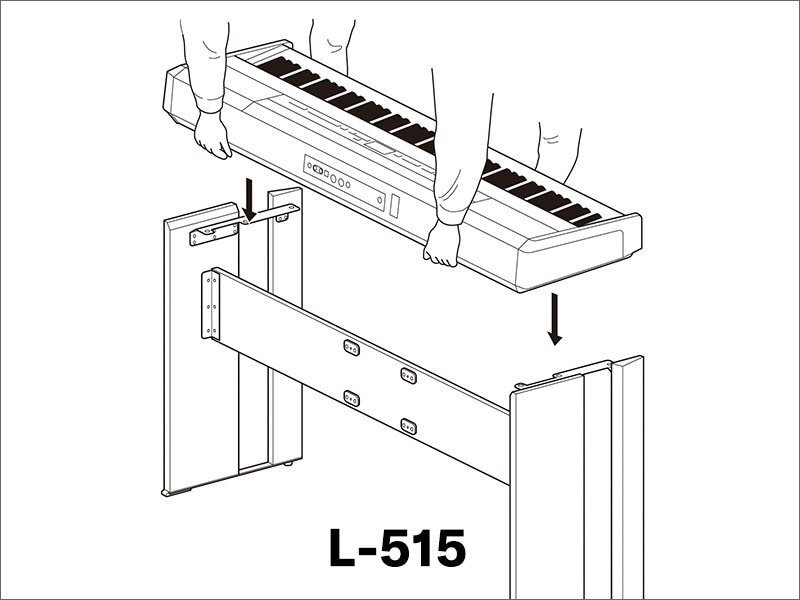 L-515